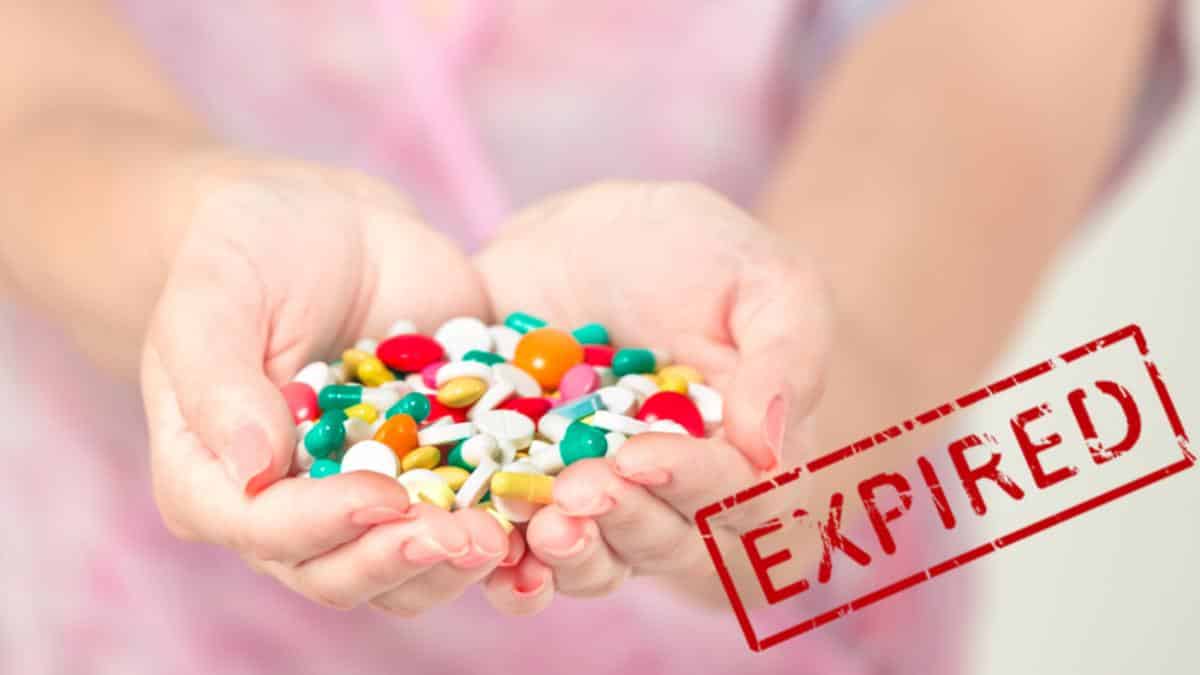 EXPIRED